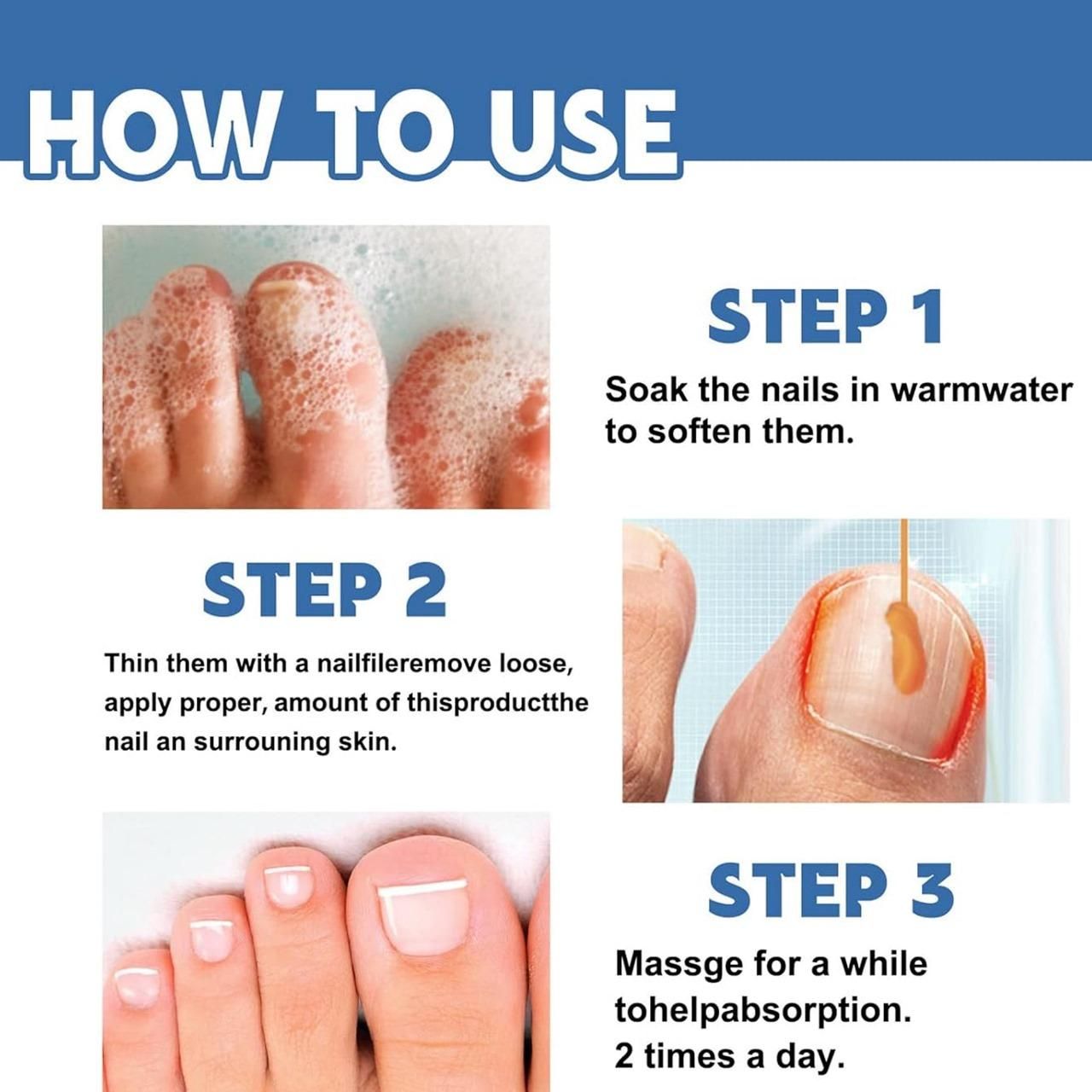 HOW TO USE

STEP 1

Soak the nails in warmwater to soften them.

STEP 2

Thin them with a nailfileremove loose, apply proper, amount of thisproductthe nail an surrouning skin.

STEP 3

Massge for a while tohelpabsorption.
2 times a day.